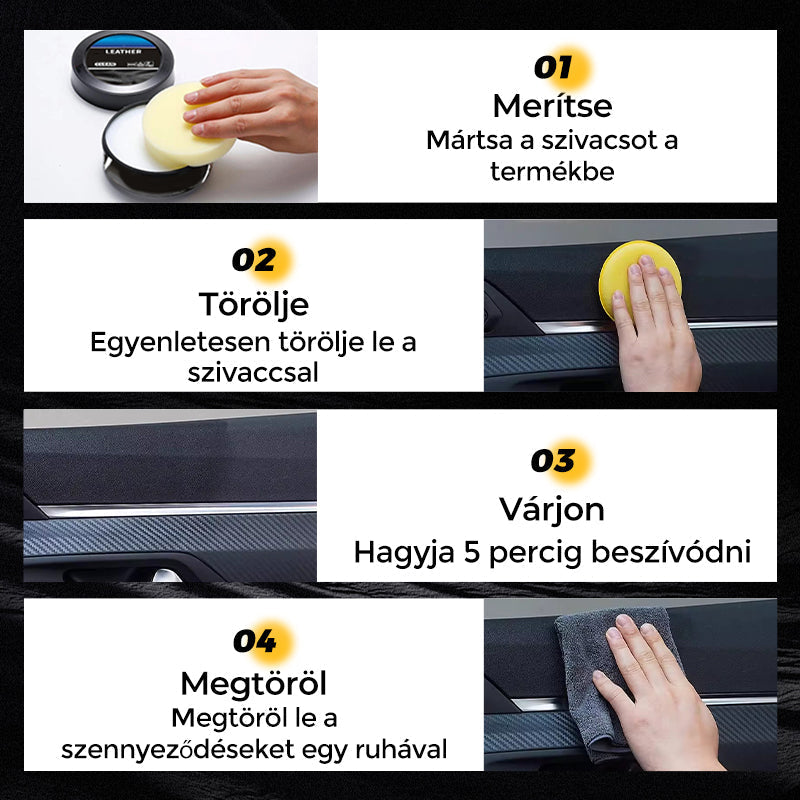 LEATHER

01
Merítse
Mártsa a szivacsot a termékbe

02
Törölje
Egyenletesen törölje le a szivaccsal

03
Várjon
Hagyja 5 percig beszívódni

04
Megtöröl
Megtöröl le a szennyeződéseket egy ruhával