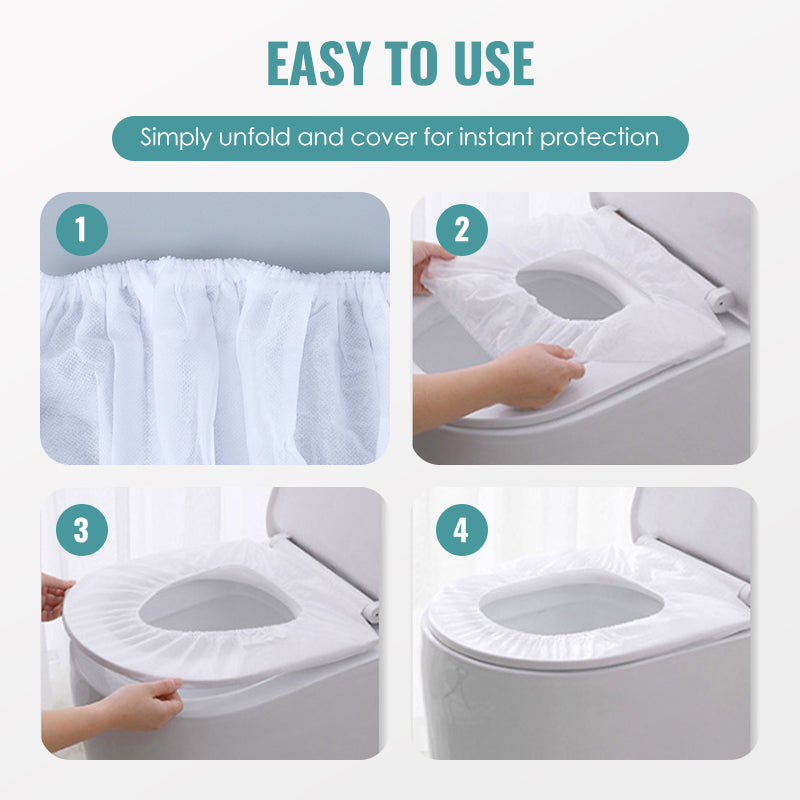 EASY TO USE

Simply unfold and cover for instant protection

1

2

3

4