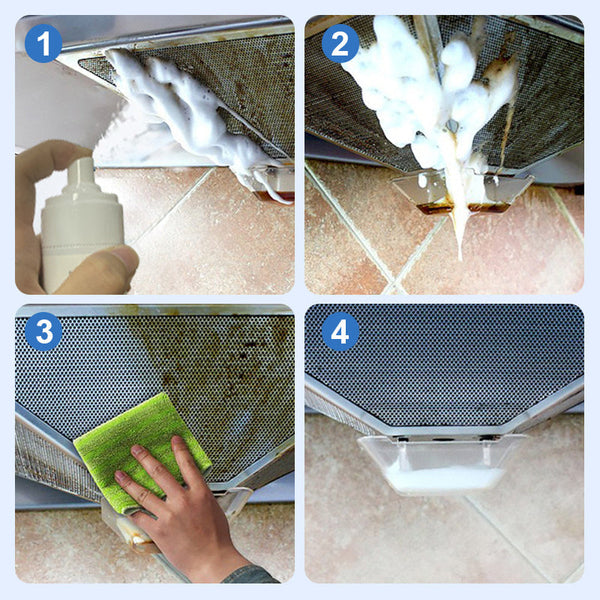 1

2

3

4